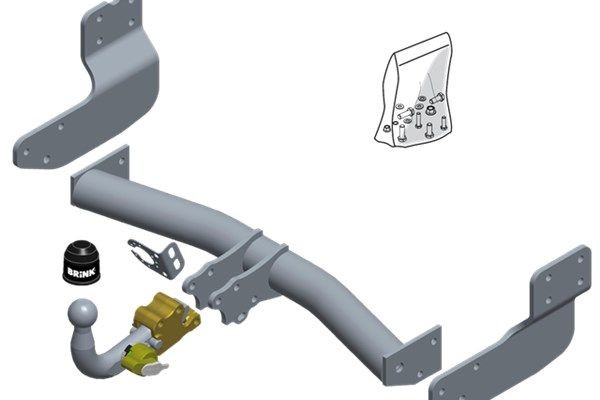 BRINK