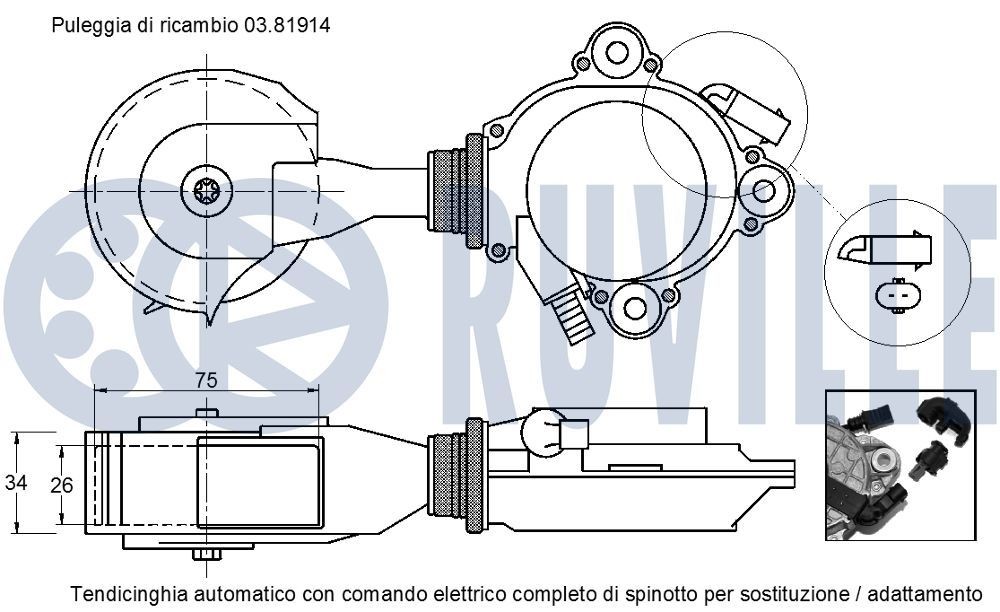 Puleggia di ricambio 03.81914

RUVILLE

75

34

26

Tendicinghia automatico con comando elettrico completo di spinotto per sostituzione / adattamento