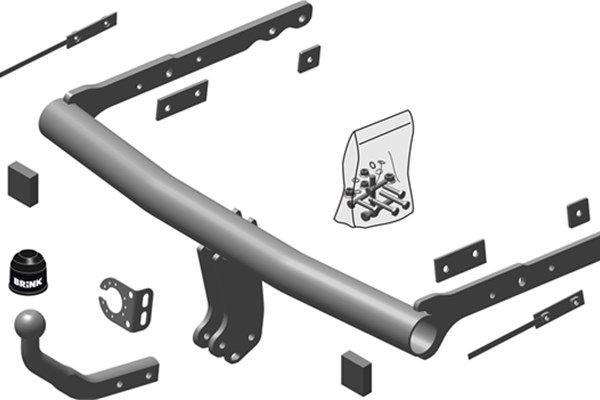 BRINK