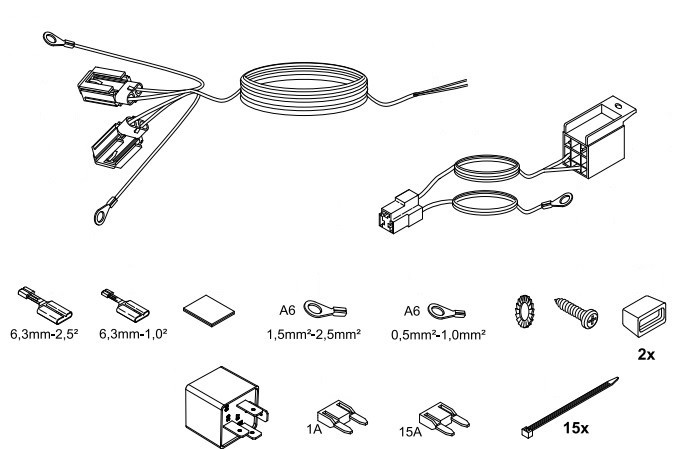 6,3mm-2,5²

6,3mm-1,0²

A6
1,5mm²-2,5mm²

A6
0,5mm²-1,0mm²

2x

1A

15A

15x