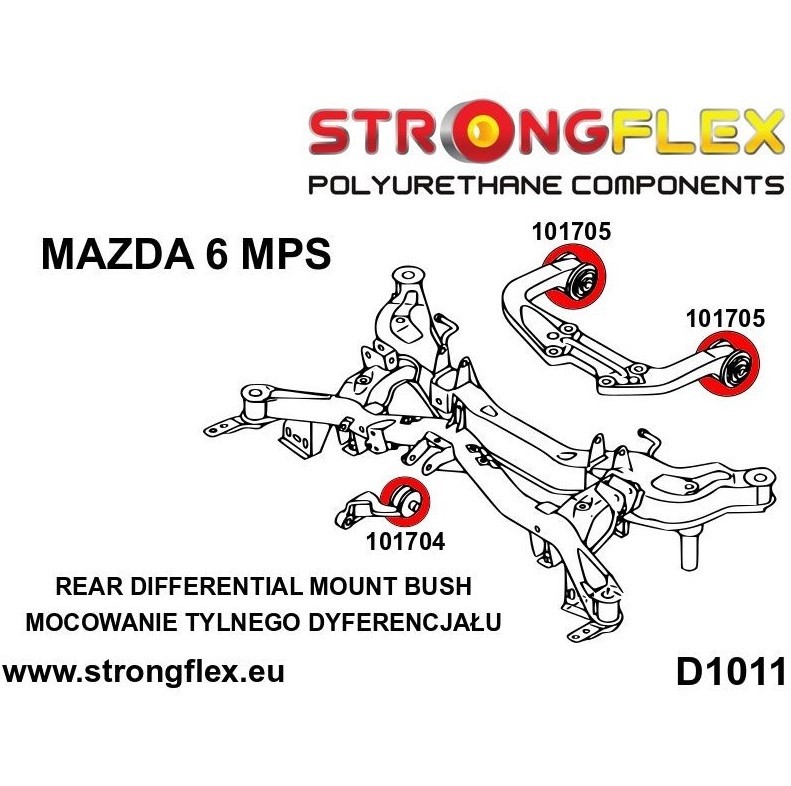 STRONGFLEX
POLYURETHANE COMPONENTS

MAZDA 6 MPS

101705

101705

101704

REAR DIFFERENTIAL MOUNT BUSH
MOCOWANIE TYLNEGO DYFERENCJAŁU

www.strongflex.eu

D1011