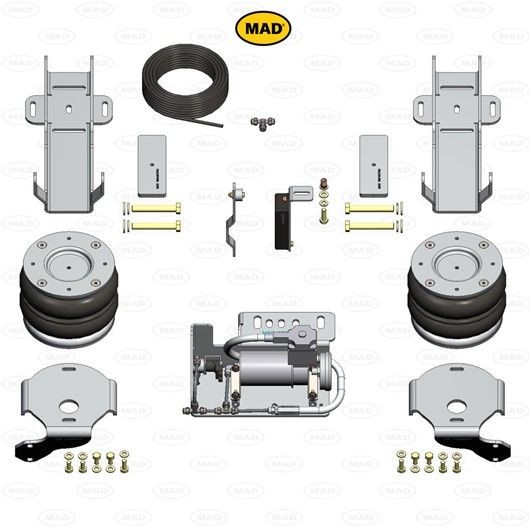 MAD