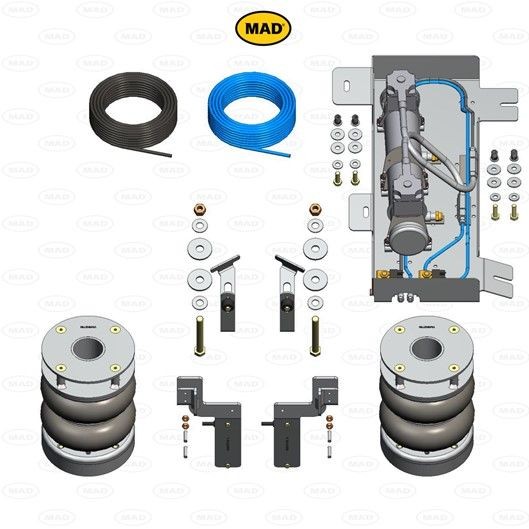 MAD