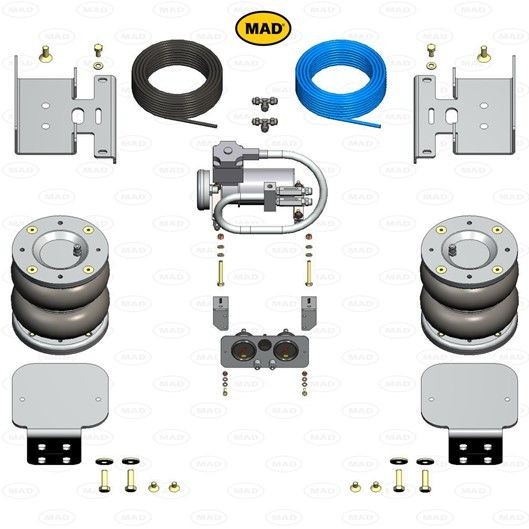 MAD