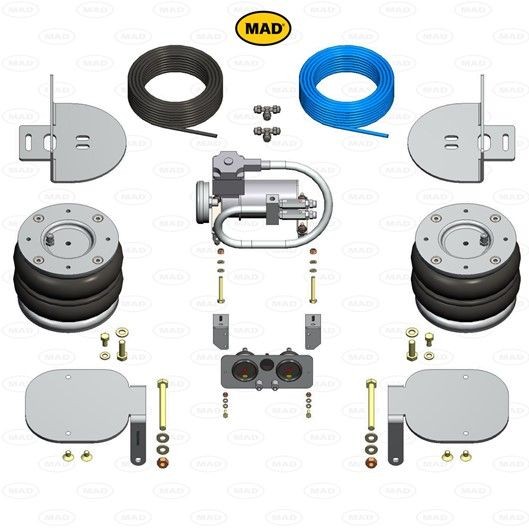 MAD