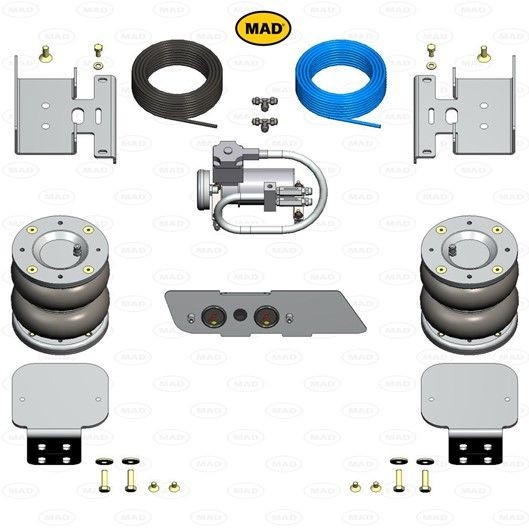 MAD