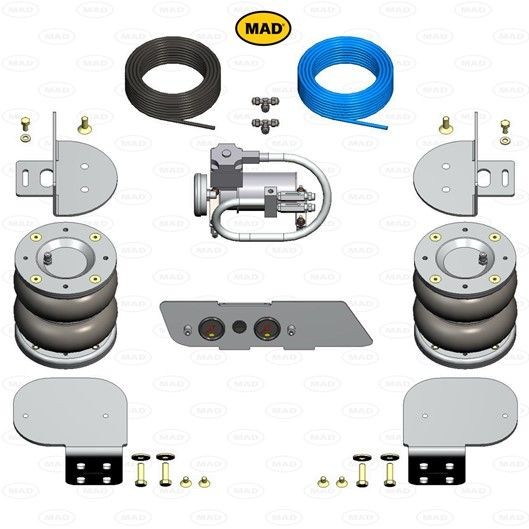 MAD