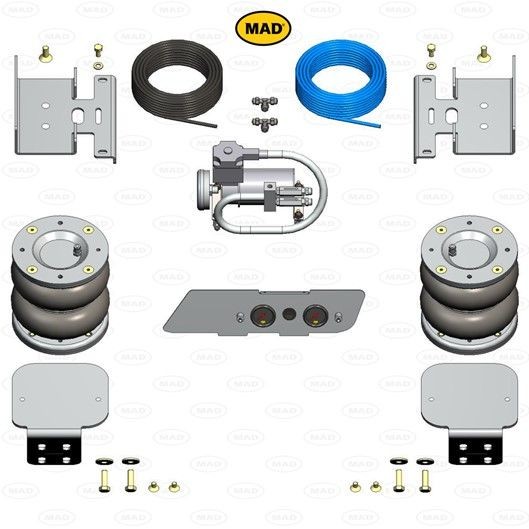 MAD