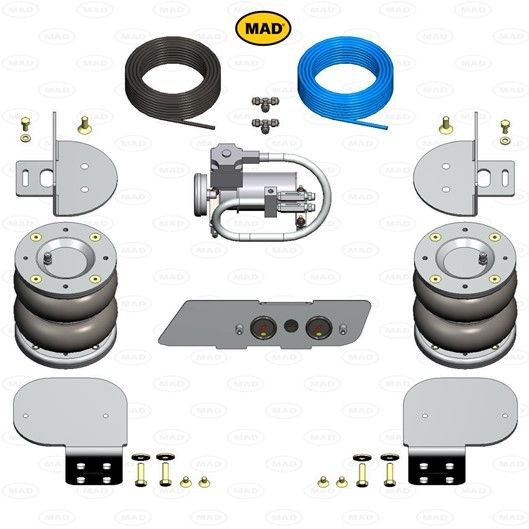 MAD