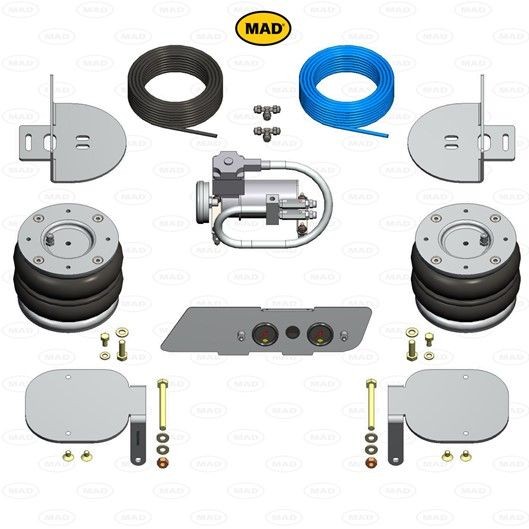 MAD