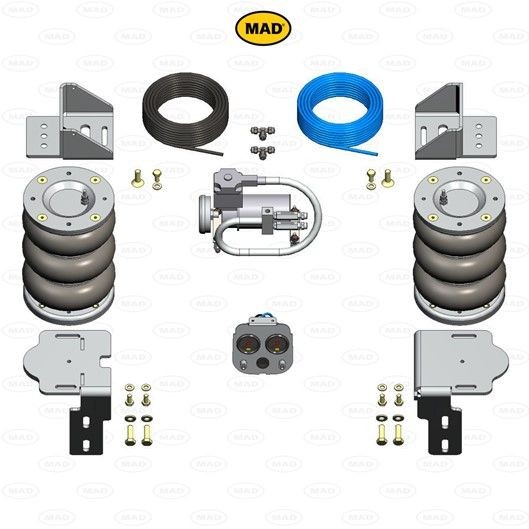 MAD