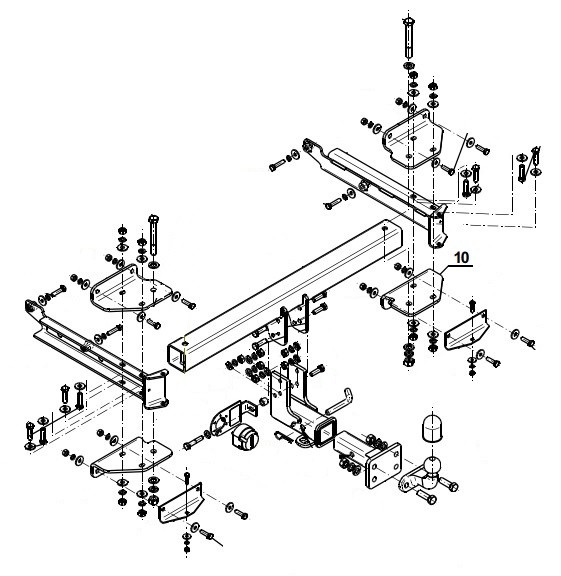 10