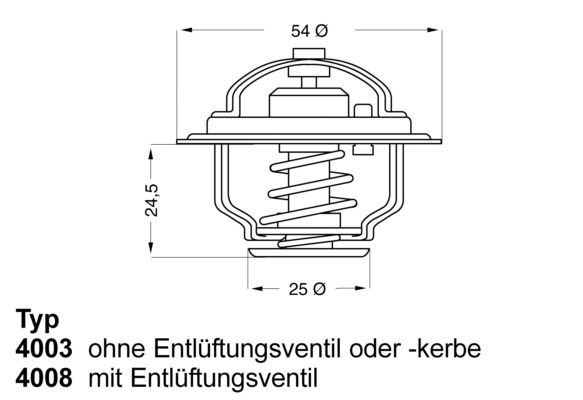 54 Ø

24,5

25 Ø

Typ
4003 ohne Entlüftungsventil oder -kerbe
4008 mit Entlüftungsventil