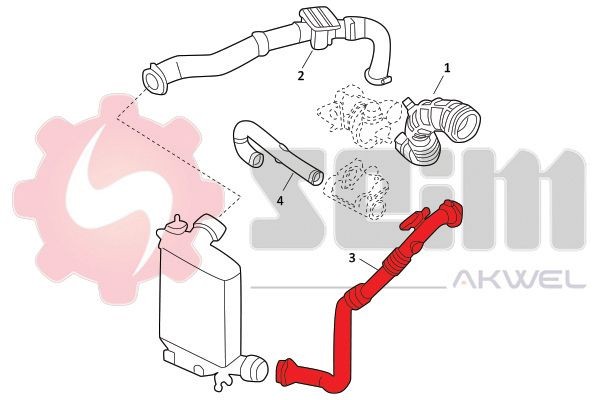 2
1
4
3
SEIM
AKWEL