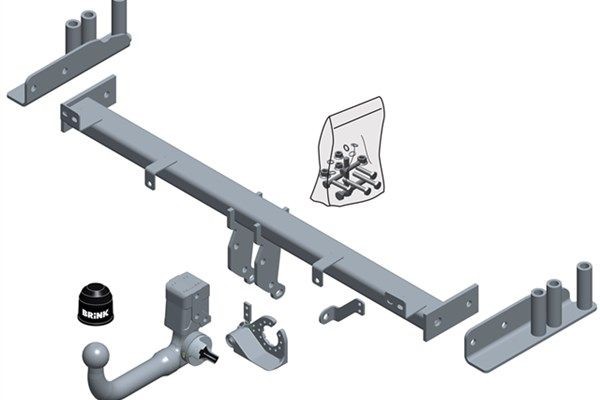 BRINK