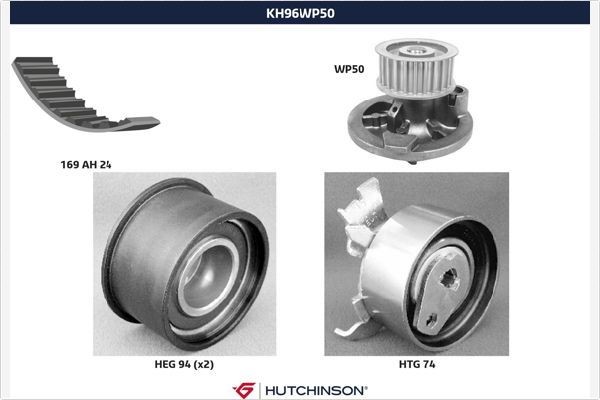 KH96WP50

WP50

169 AH 24

HEG 94 (x2)

HTG 74

HUTCHINSON®