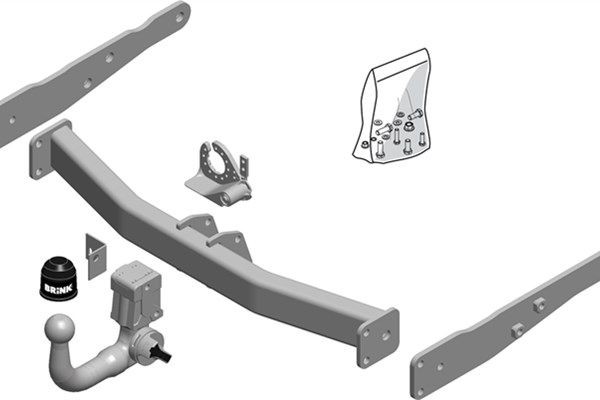 BRINK